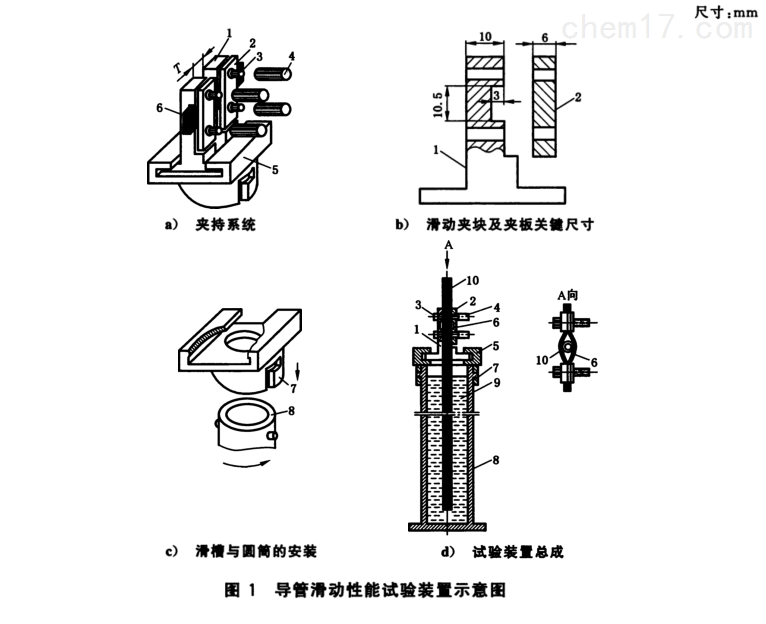 尺寸：mm

chem17.com

T
1
2
3
4
6
5

a) 夹持系统

10
6
10.5
3
2
1

b) 滑动夹块及夹板关键尺寸

7
8

c) 滑槽与圆筒的安装

A
10
3
2
4
6
1
5
7
9
8

A向
10
6

d) 试验装置总成

图 1 导管滑动性能试验装置示意图